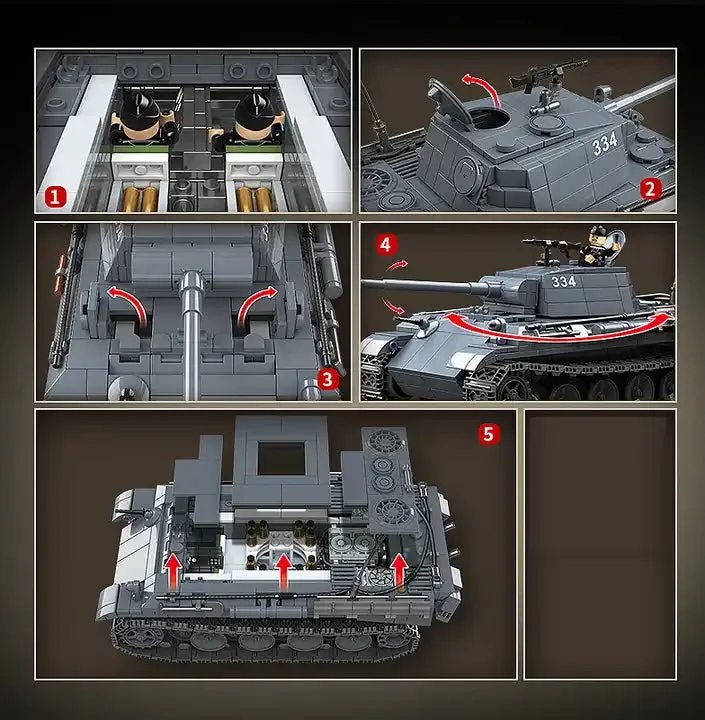 1

334

2

3

4

334

5